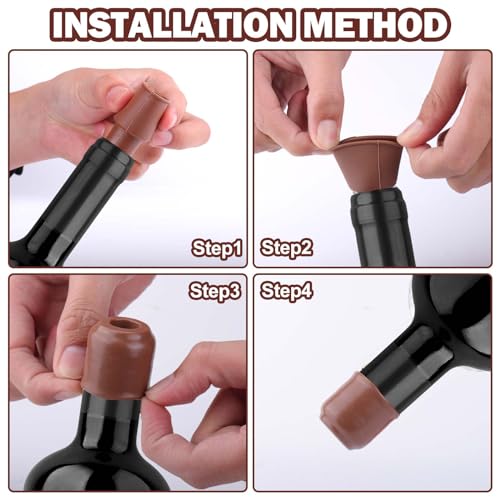 INSTALLATION METHOD

Step1

Step2

Step3

Step4